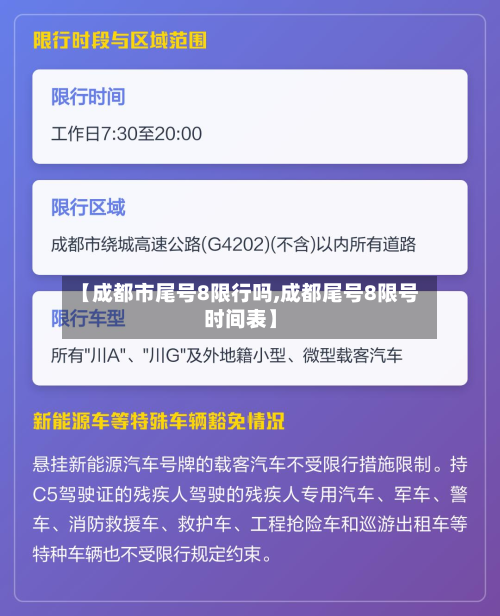 限行时段与区域范围

限行时间

工作日7:30至20:00

限行区域

成都市绕城高速公路(G4202)(不含)以内所有道路

【成都市尾号8限行吗,成都尾号8限号时间表】

限行车型

所有"川A"、"川G"及外地籍小型、微型载客汽车

新能源车等特殊车辆豁免情况

悬挂新能源汽车号牌的载客汽车不受限行措施限制。持C5驾驶证的残疾人驾驶的残疾人专用汽车、军车、警车、消防救援车、救护车、工程抢险车和巡游出租车等特种车辆也不受限行规定约束。